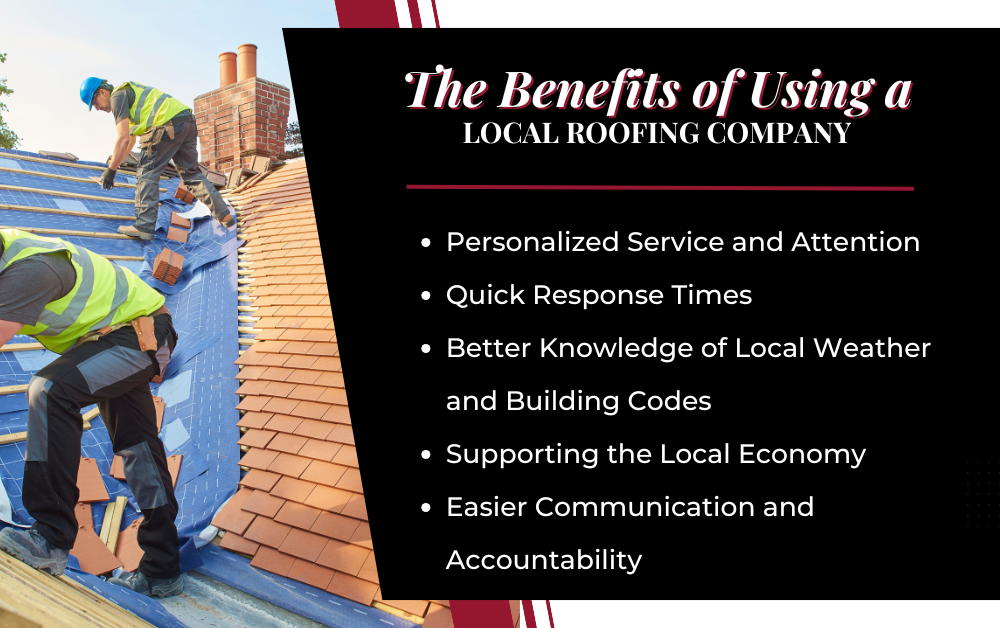 The Benefits of Using a
LOCAL ROOFING COMPANY

- Personalized Service and Attention
- Quick Response Times
- Better Knowledge of Local Weather and Building Codes
- Supporting the Local Economy
- Easier Communication and Accountability